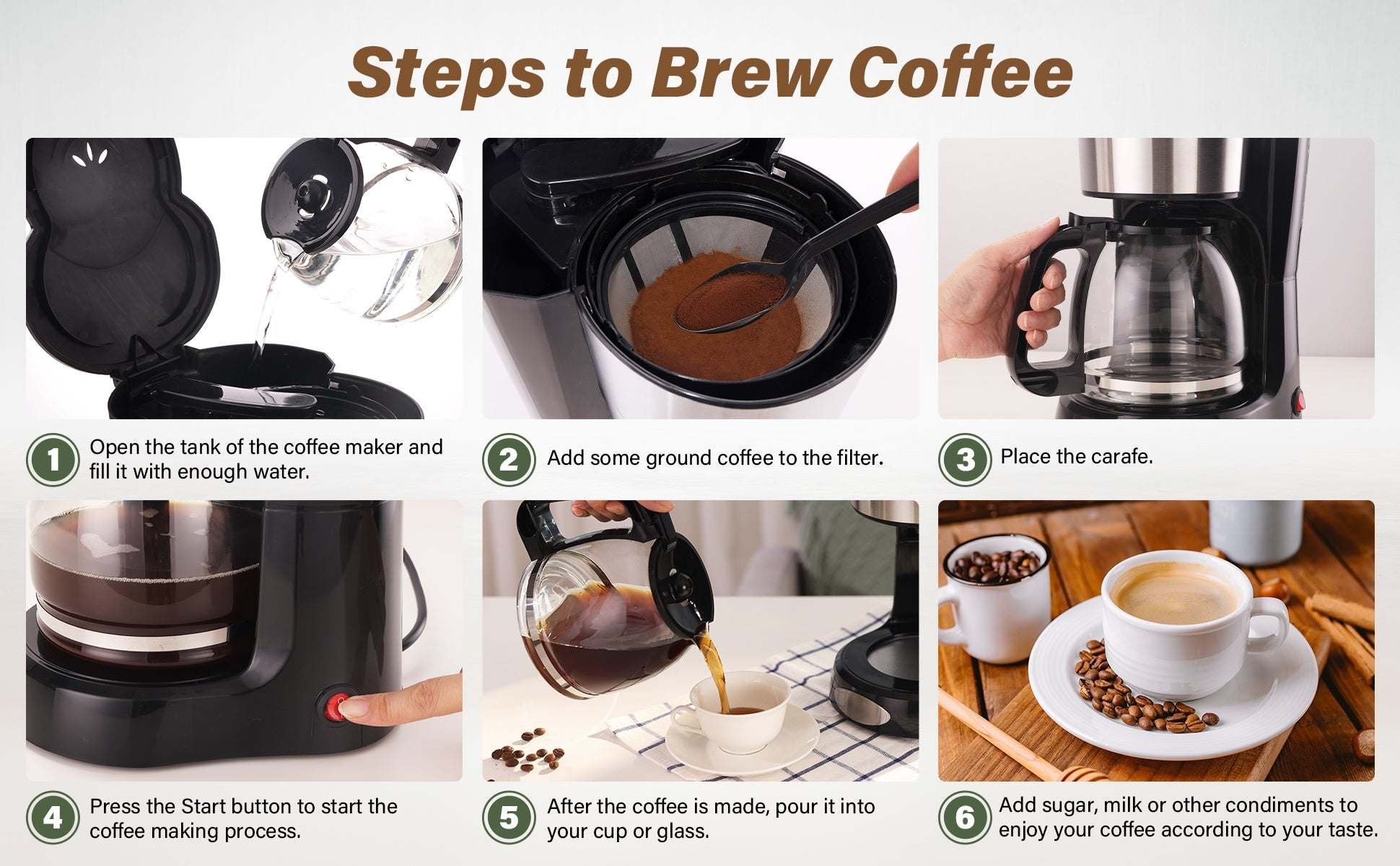 Steps to Brew Coffee

1 Open the tank of the coffee maker and fill it with enough water.

2 Add some ground coffee to the filter.

3 Place the carafe.

4 Press the Start button to start the coffee making process.

5 After the coffee is made, pour it into your cup or glass.

6 Add sugar, milk or other condiments to enjoy your coffee according to your taste.