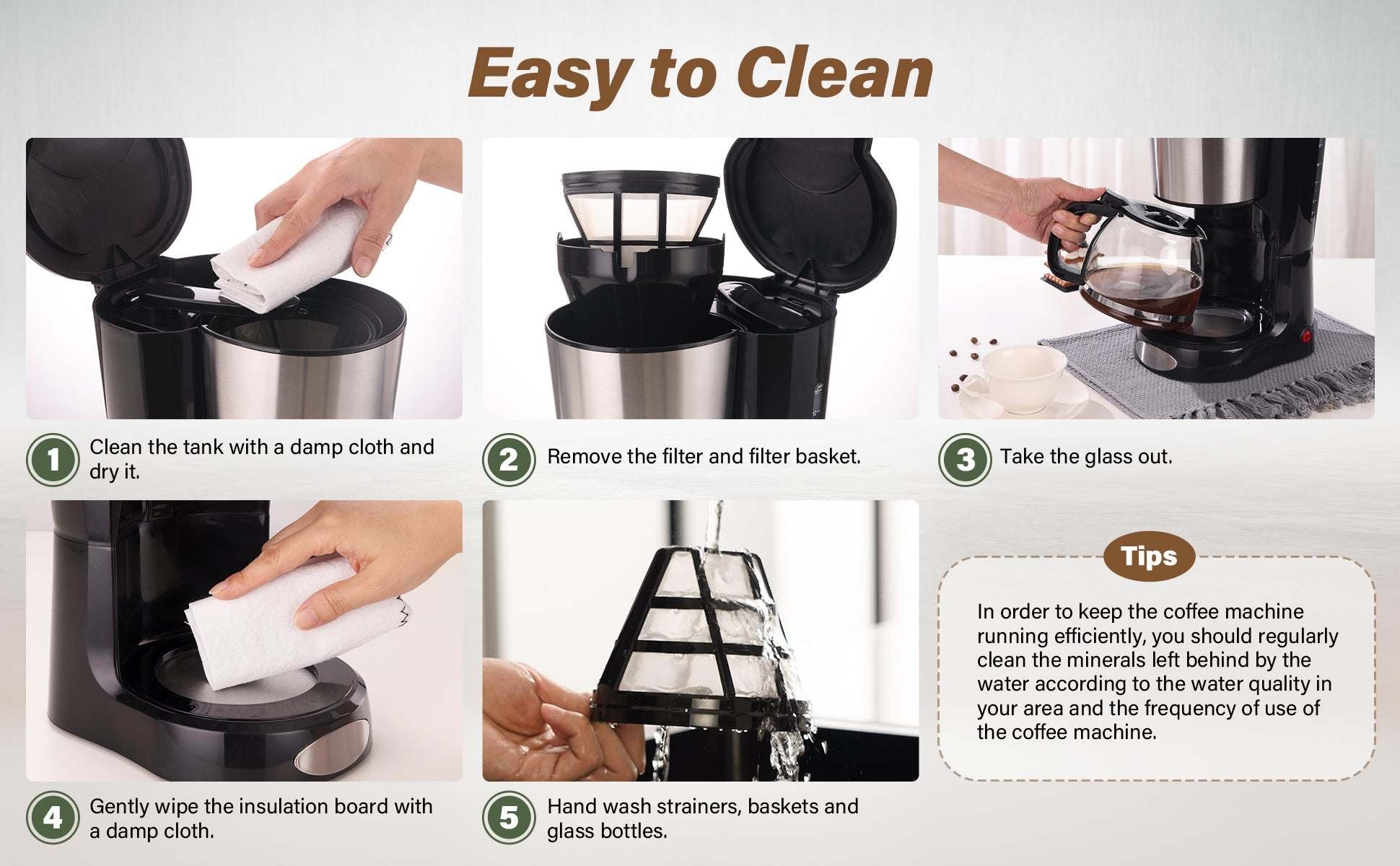 Easy to Clean

1 Clean the tank with a damp cloth and dry it.

2 Remove the filter and filter basket.

3 Take the glass out.

4 Gently wipe the insulation board with a damp cloth.

5 Hand wash strainers, baskets and glass bottles.

Tips

In order to keep the coffee machine running efficiently, you should regularly clean the minerals left behind by the water according to the water quality in your area and the frequency of use of the coffee machine.